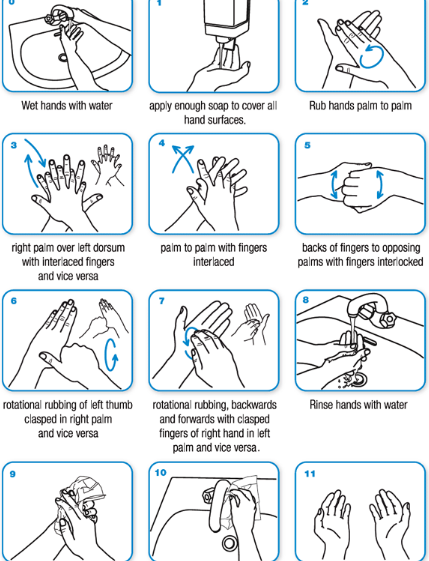 0

Wet hands with water

1

apply enough soap to cover all hand surfaces.

2

Rub hands palm to palm

3

right palm over left dorsum with interlaced fingers and vice versa

4

palm to palm with fingers interlaced

5

backs of fingers to opposing palms with fingers interlocked

6

rotational rubbing of left thumb clasped in right palm and vice versa

7

rotational rubbing, backwards and forwards with clasped fingers of right hand in left palm and vice versa.

8

Rinse hands with water

9

10

11